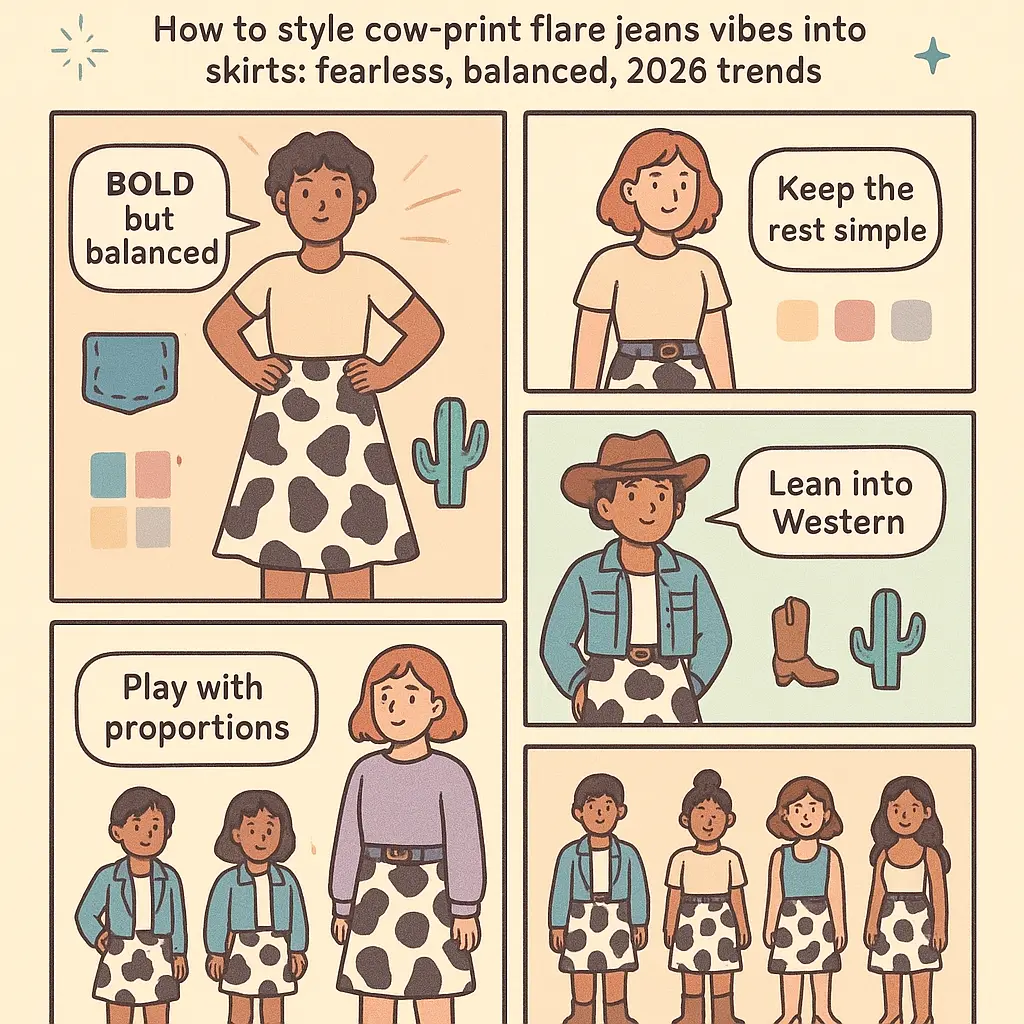 How to style cow-print flare jeans vibes into skirts: fearless, balanced, 2026 trends

BOLD but balanced

Keep the rest simple

Lean into Western

Play with proportions